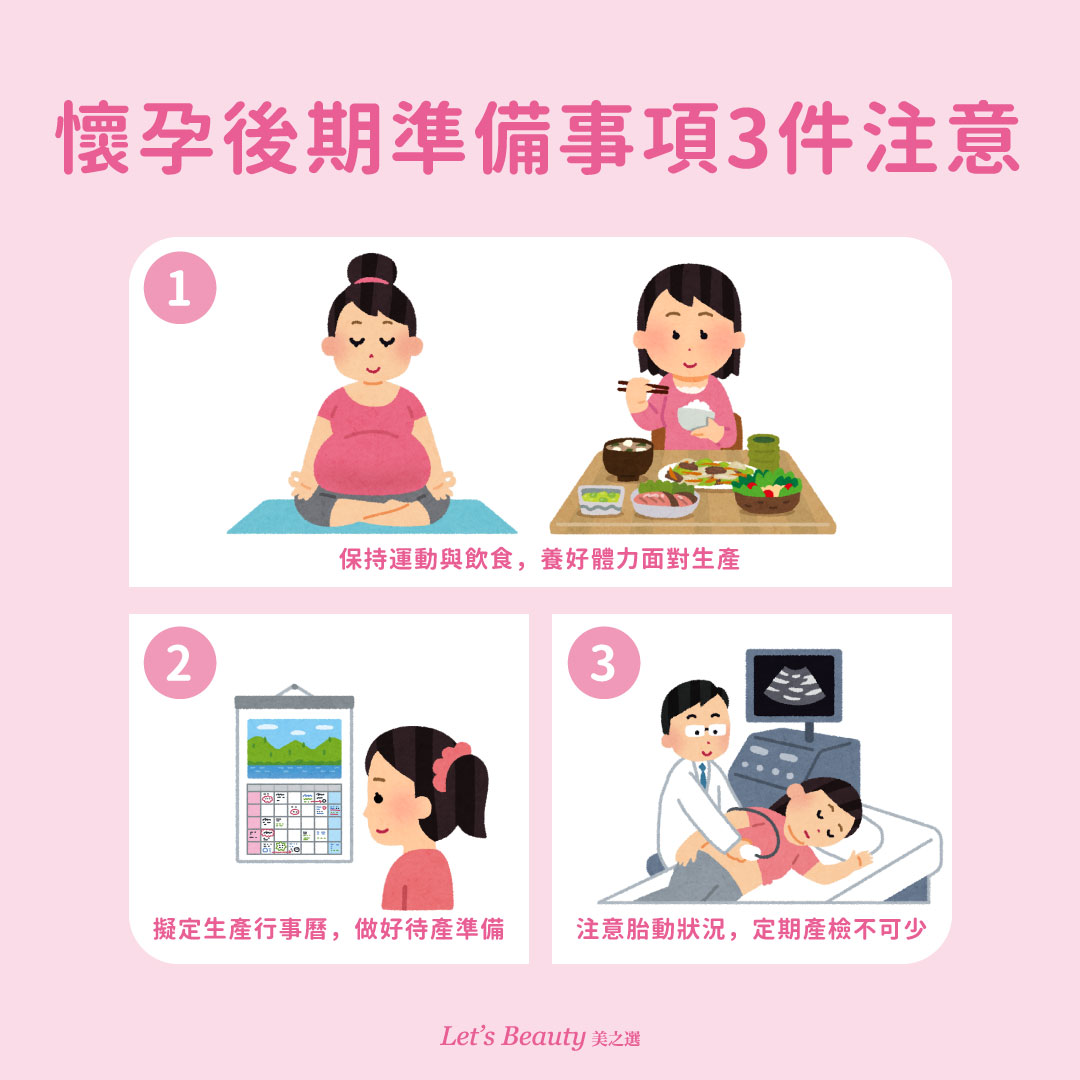 懷孕後期準備事項3件注意

1

保持運動與飲食，養好體力面對生產

2

擬定生產行事曆，做好待產準備

3

注意胎動狀況，定期產檢不可少

Let's Beauty 美之選