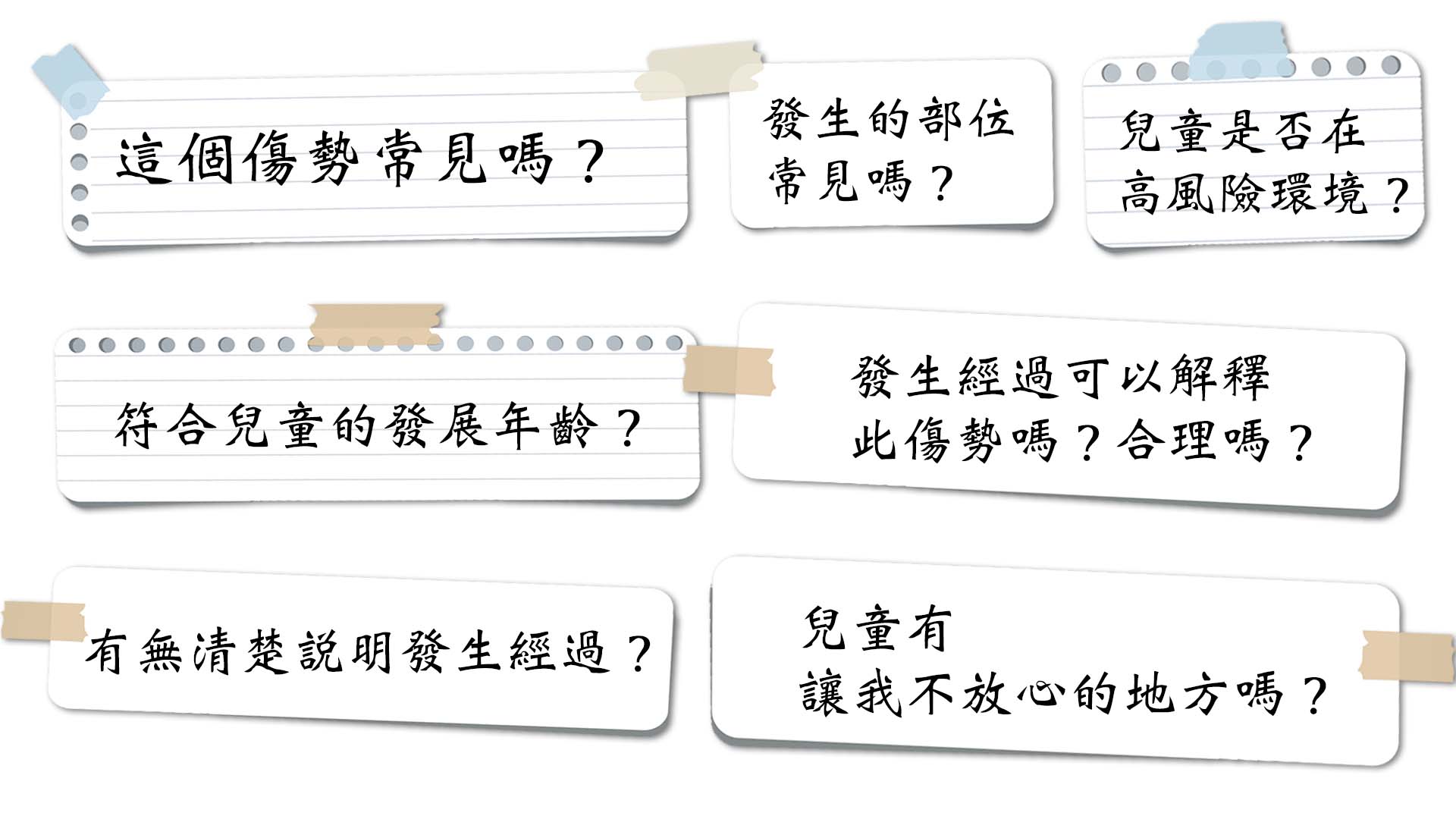 這個傷勢常見嗎？

發生的部位
常見嗎？

兒童是否在
高風險環境？

符合兒童的發展年齡？

發生經過可以解釋
此傷勢嗎？合理嗎？

有無清楚說明發生經過？

兒童有
讓我不放心的地方嗎？