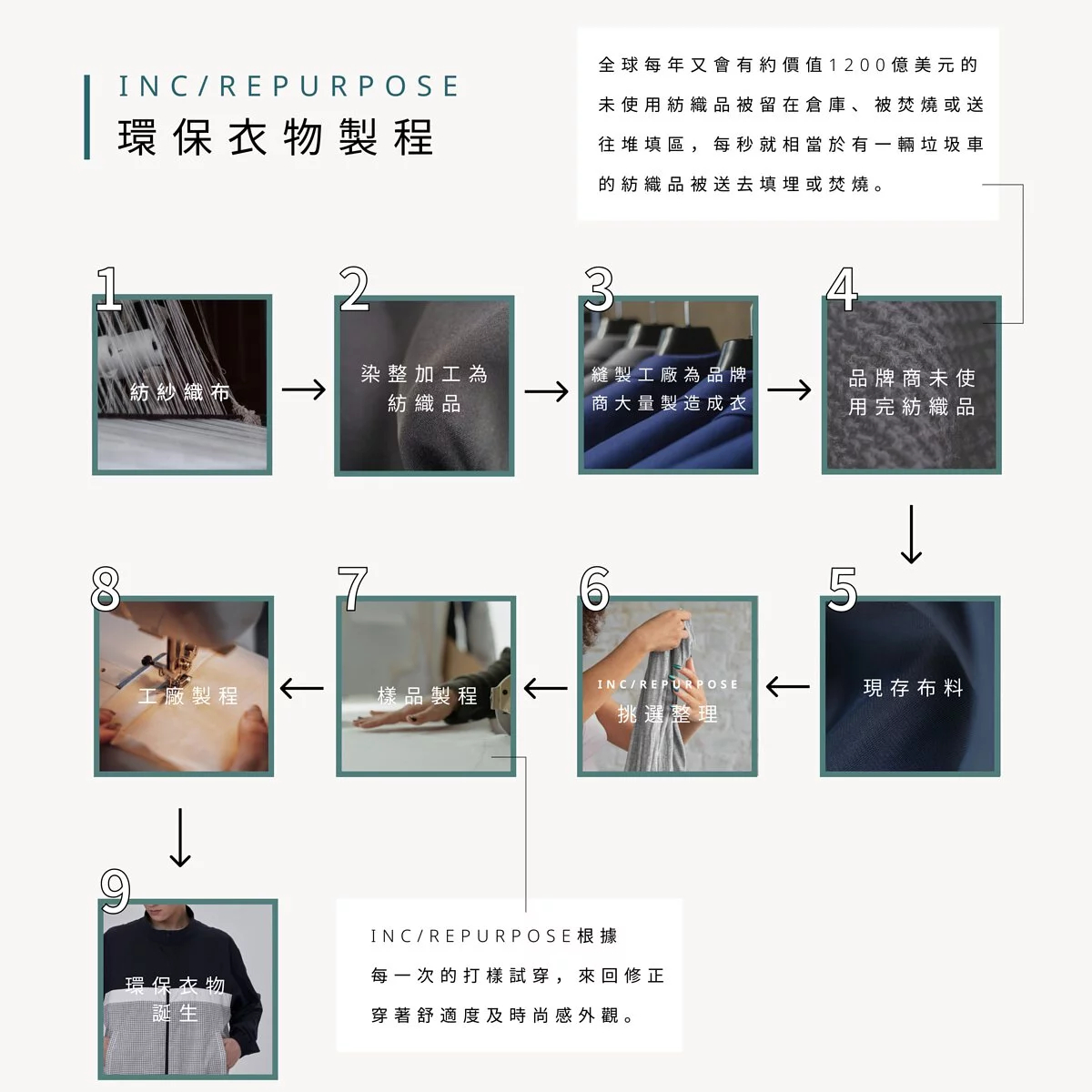 INC/REPURPOSE
環保衣物製程

全球每年又會有約價值1200億美元的未使用紡織品被留在倉庫、被焚燒或送往堆填區，每秒就相當於有一輛垃圾車的紡織品被送去填埋或焚燒。

1
紡紗織布

2
染整加工為紡織品

3
縫製工廠為品牌商大量製造成衣

4
品牌商未使用完紡織品

5
現存布料

6
INC/REPURPOSE
挑選整理

7
樣品製程

8
工廠製程

9
環保衣物誕生

INC/REPURPOSE根據每一次的打樣試穿，來回修正穿著舒適度及時尚感外觀。