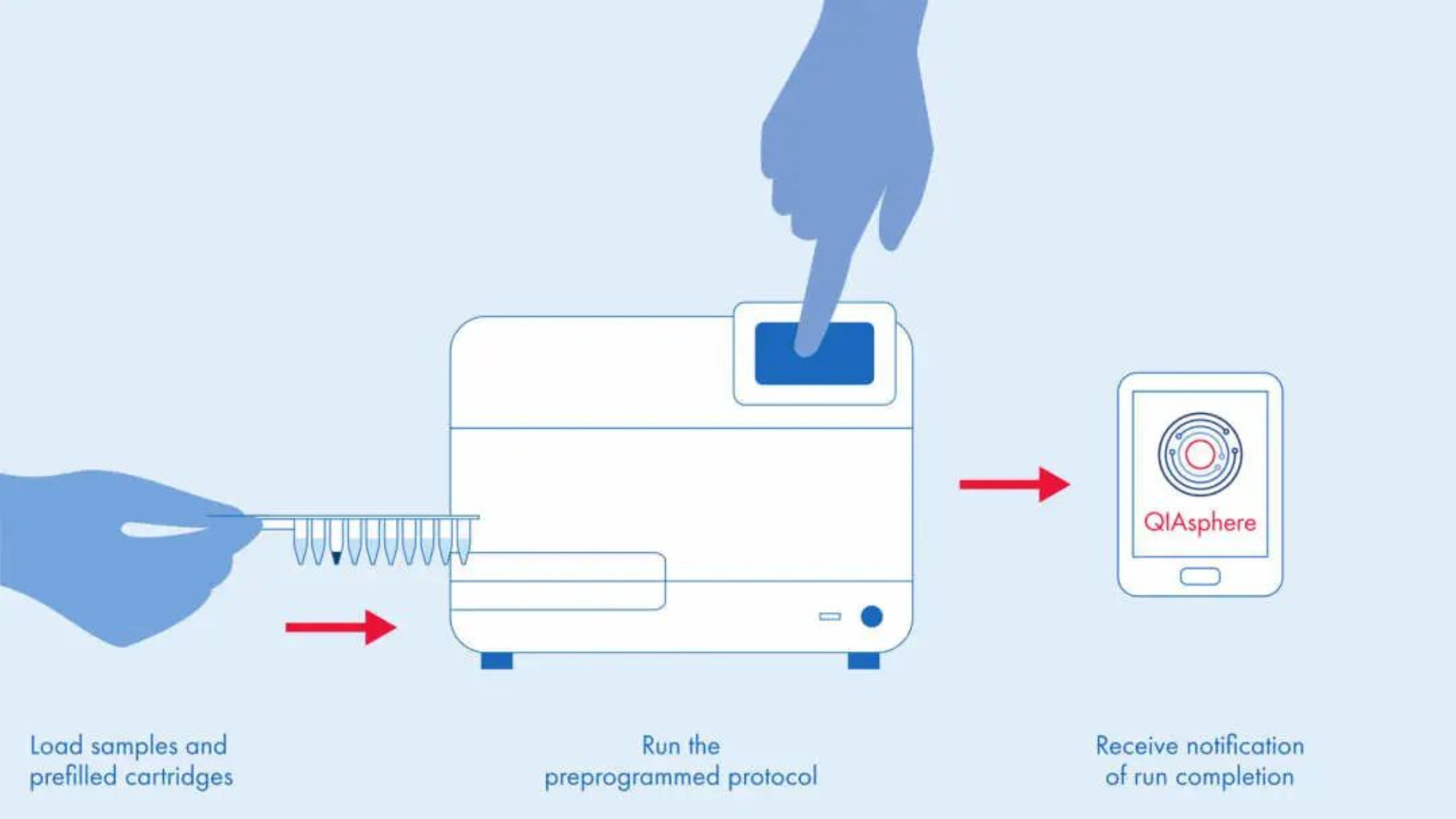 QIAsphere

Load samples and prefilled cartridges

Run the preprogrammed protocol

Receive notification of run completion