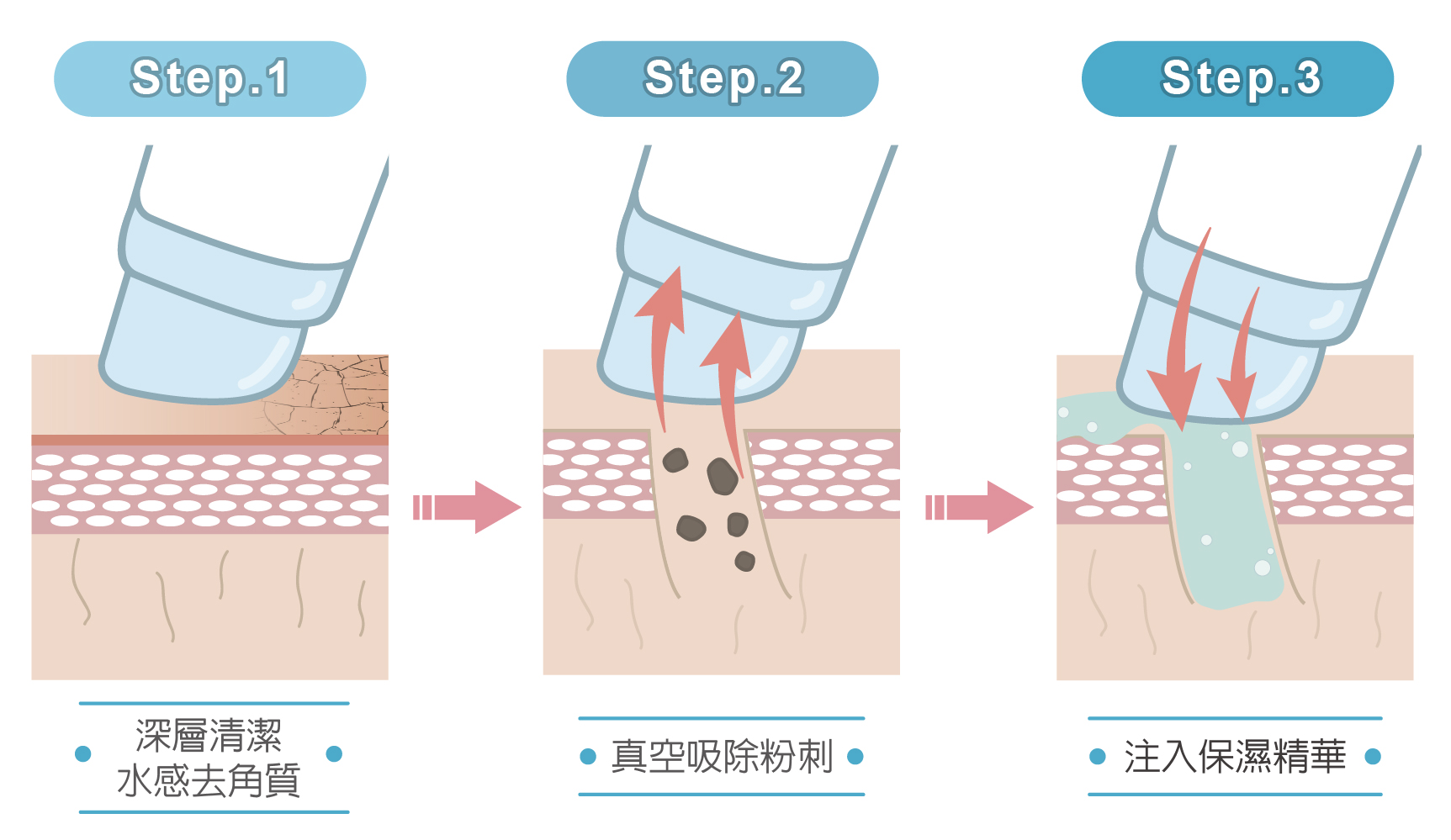 Step.1

Step.2

Step.3

深層清潔
水感去角質

真空吸除粉刺

注入保濕精華