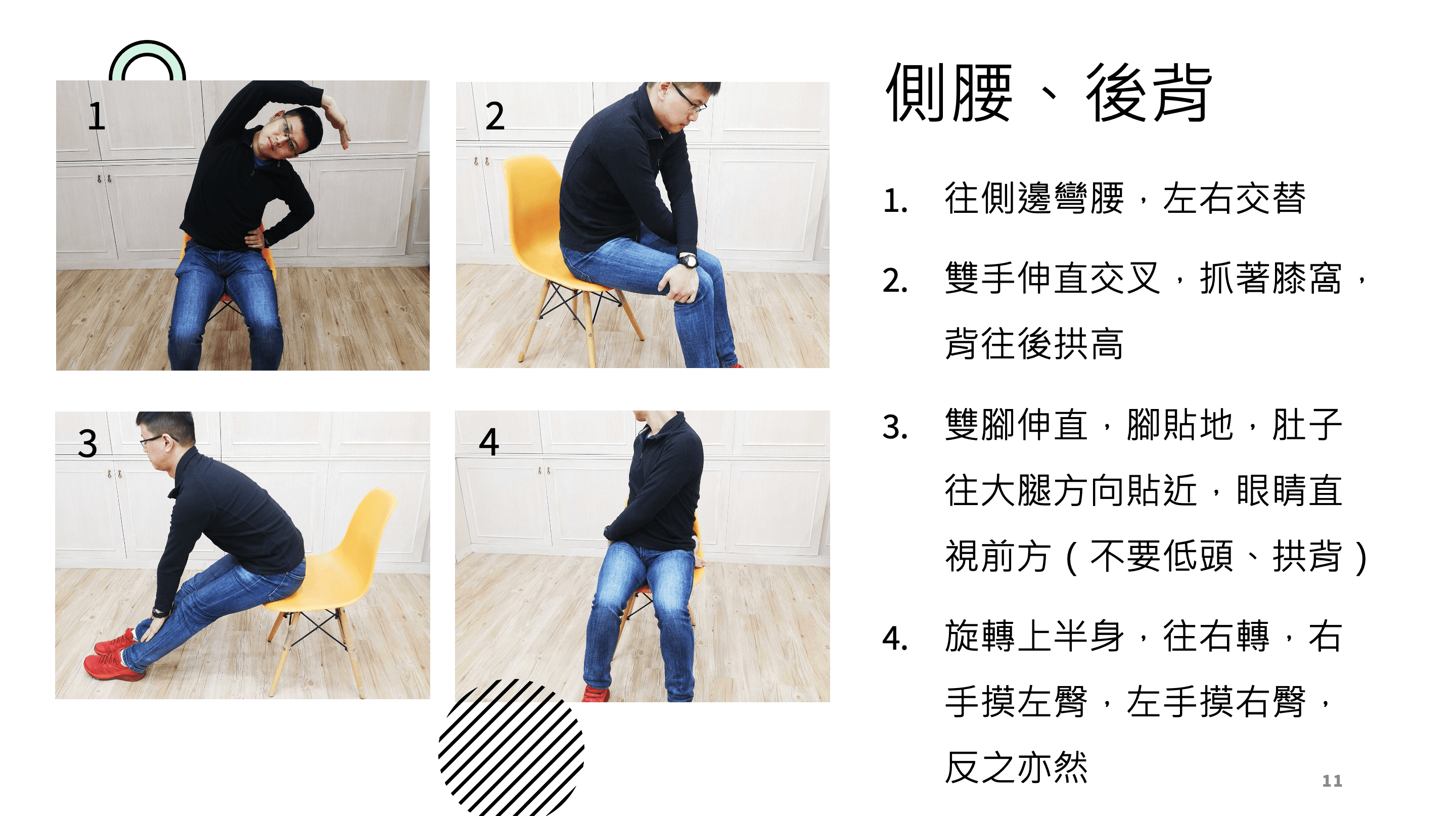 1

2

3

4

側腰、後背

1. 往側邊彎腰，左右交替

2. 雙手伸直交叉，抓著膝窩，背往後拱高

3. 雙腳伸直，腳貼地，肚子往大腿方向貼近，眼睛直視前方（不要低頭、拱背）

4. 旋轉上半身，往右轉，右手摸左臀，左手摸右臀，反之亦然

11