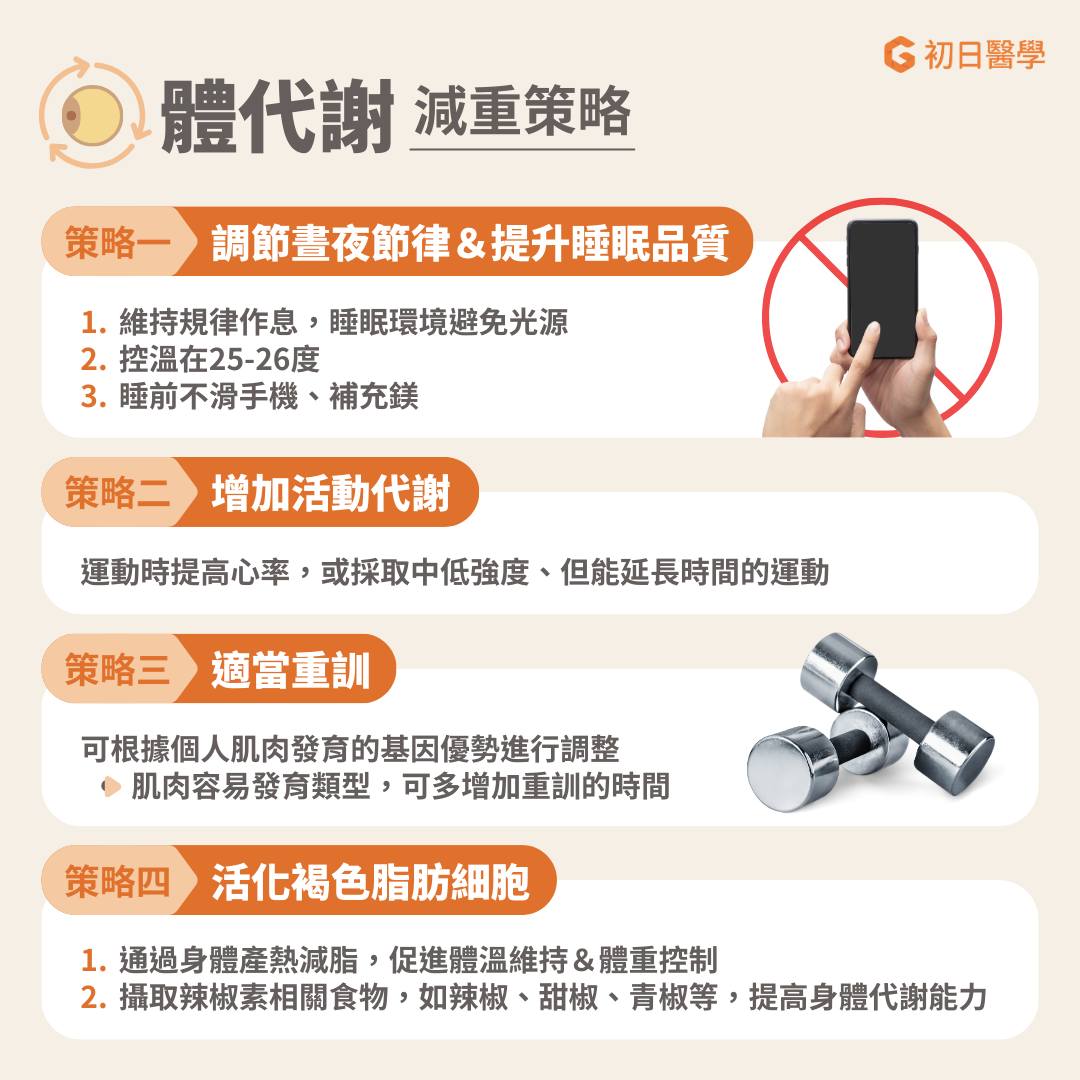 初日醫學

體代謝 減重策略

策略一 調節晝夜節律＆提升睡眠品質

1. 維持規律作息，睡眠環境避免光源
2. 控溫在25-26度
3. 睡前不滑手機、補充鎂

策略二 增加活動代謝

運動時提高心率，或採取中低強度、但能延長時間的運動

策略三 適當重訓

可根據個人肌肉發育的基因優勢進行調整
肌肉容易發育類型，可多增加重訓的時間

策略四 活化褐色脂肪細胞

1. 通過身體產熱減脂，促進體溫維持＆體重控制
2. 攝取辣椒素相關食物，如辣椒、甜椒、青椒等，提高身體代謝能力