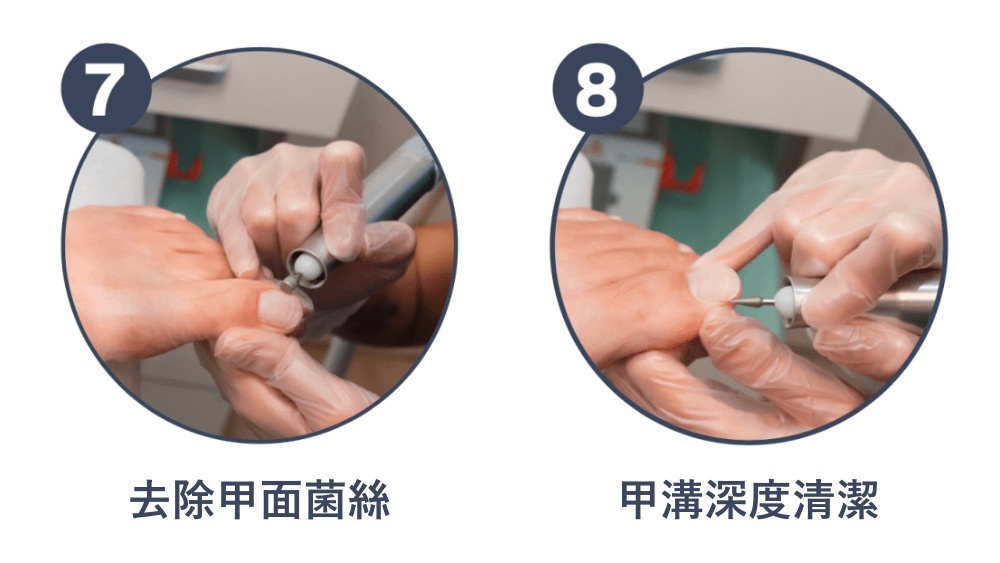 7

去除甲面菌絲

8

甲溝深度清潔