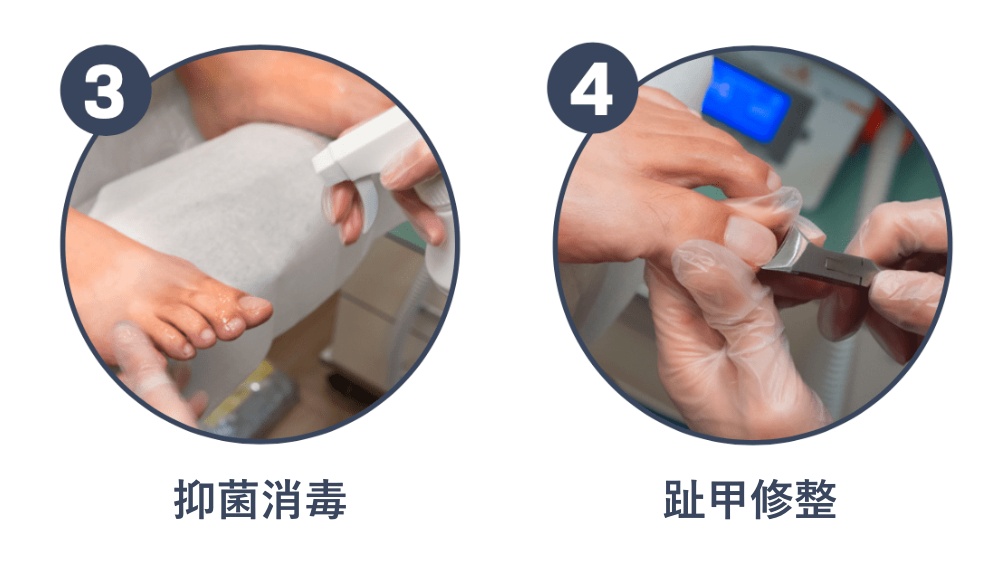 3

抑菌消毒

4

趾甲修整