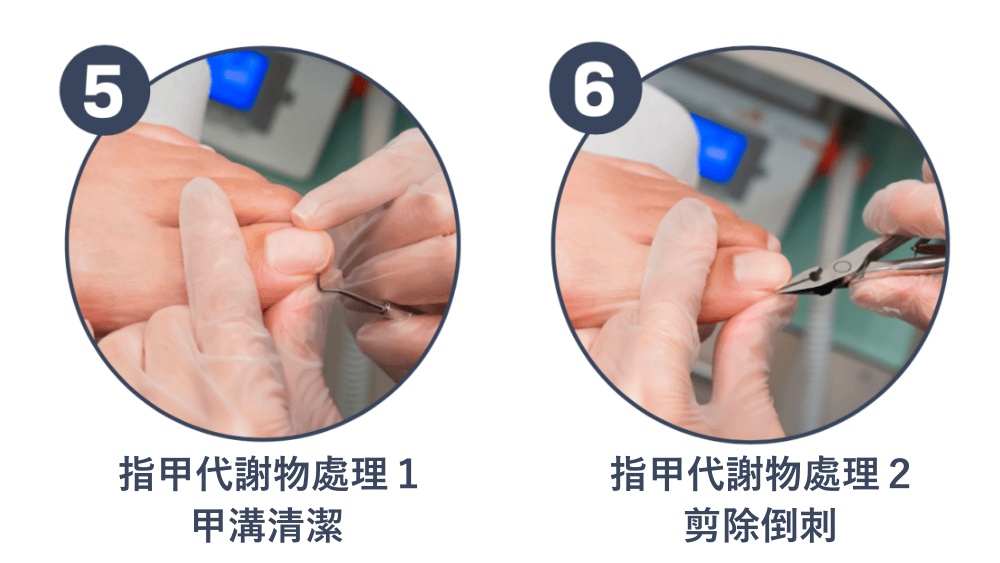 5

指甲代謝物處理 1
甲溝清潔

6

指甲代謝物處理 2
剪除倒刺